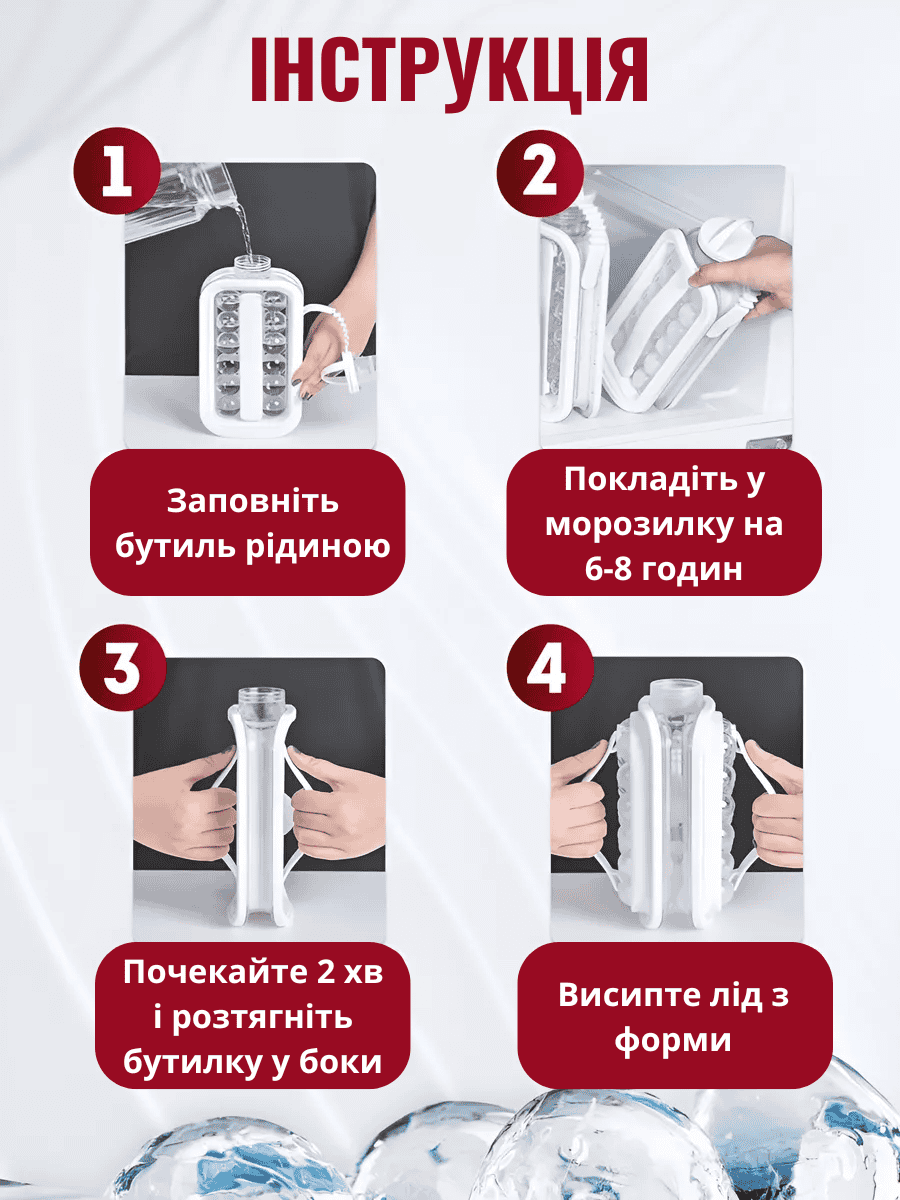 ІНСТРУКЦІЯ

1

Заповніть бутиль рідиною

2

Покладіть у морозилку на 6-8 годин

3

Почекайте 2 хв і розтягніть бутилку у боки

4

Висипте лід з форми