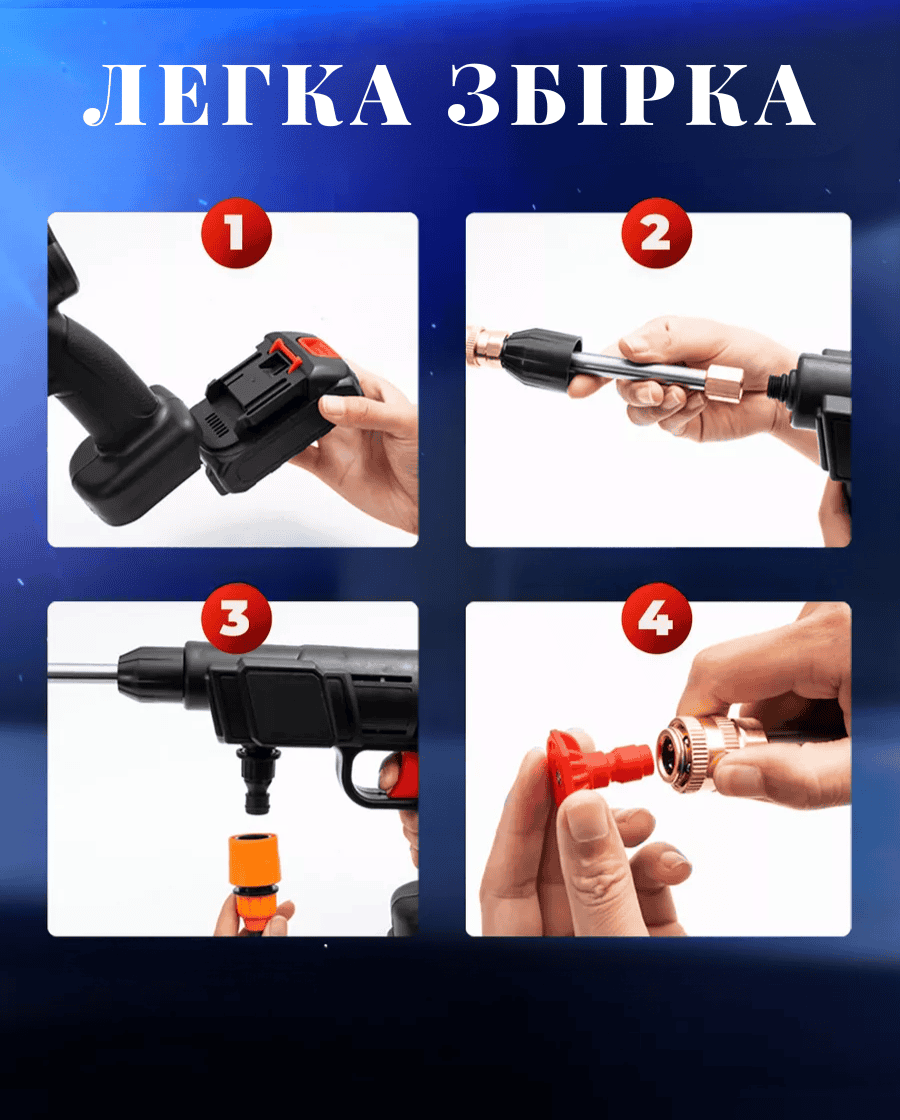 ЛЕГКА ЗБІРКА

1

2

3

4